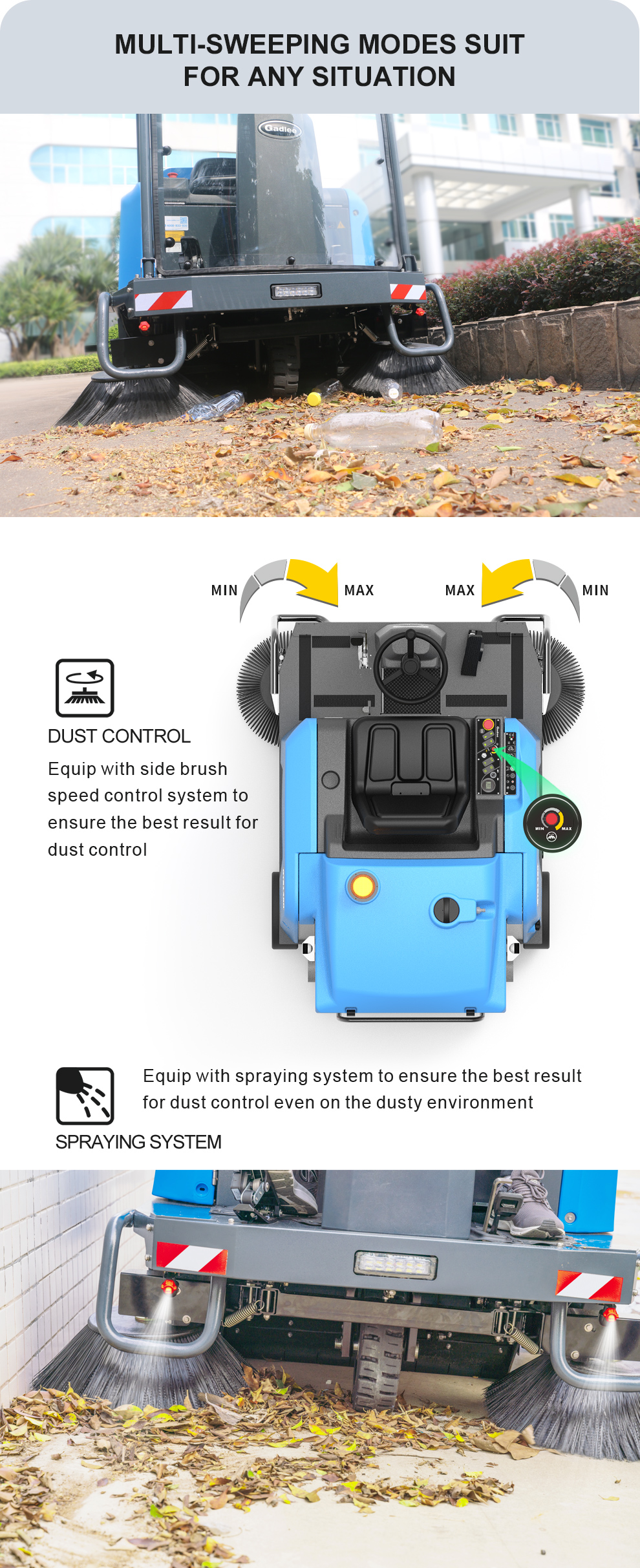 MULTI-SWEEPING MODES SUIT FOR ANY SITUATION

Gadlee

MIN MAX MAX MIN

DUST CONTROL

Equip with side brush speed control system to ensure the best result for dust control

MIN MAX

Equip with spraying system to ensure the best result for dust control even on the dusty environment

SPRAYING SYSTEM